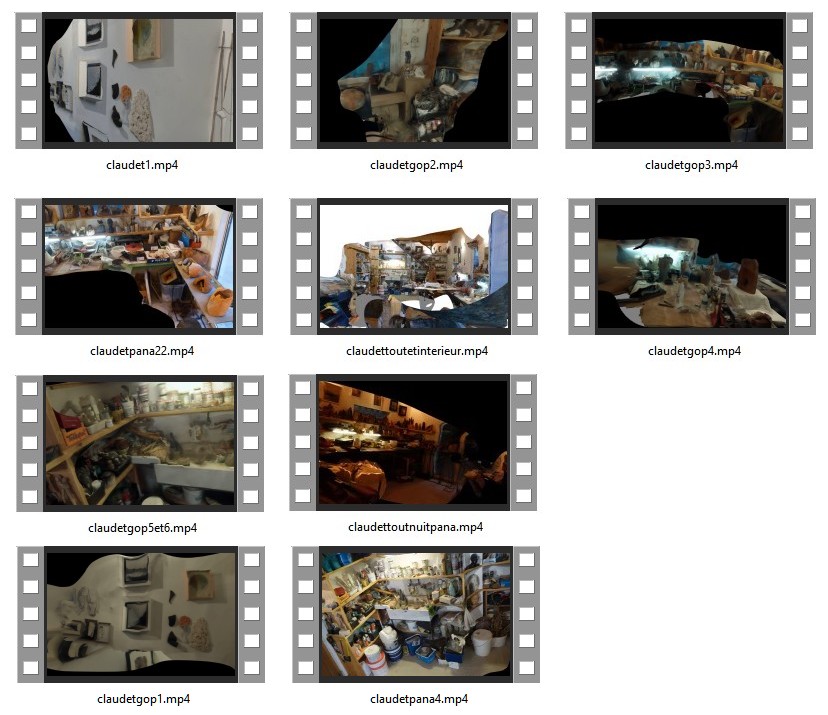 claudet1.mp4

claudetgop2.mp4

claudetgop3.mp4

claudetpana22.mp4

claudettoutetinterieur.mp4

claudetgop4.mp4

claudetgop5et6.mp4

claudettoutnuitpana.mp4

claudetgop1.mp4

claudetpana4.mp4