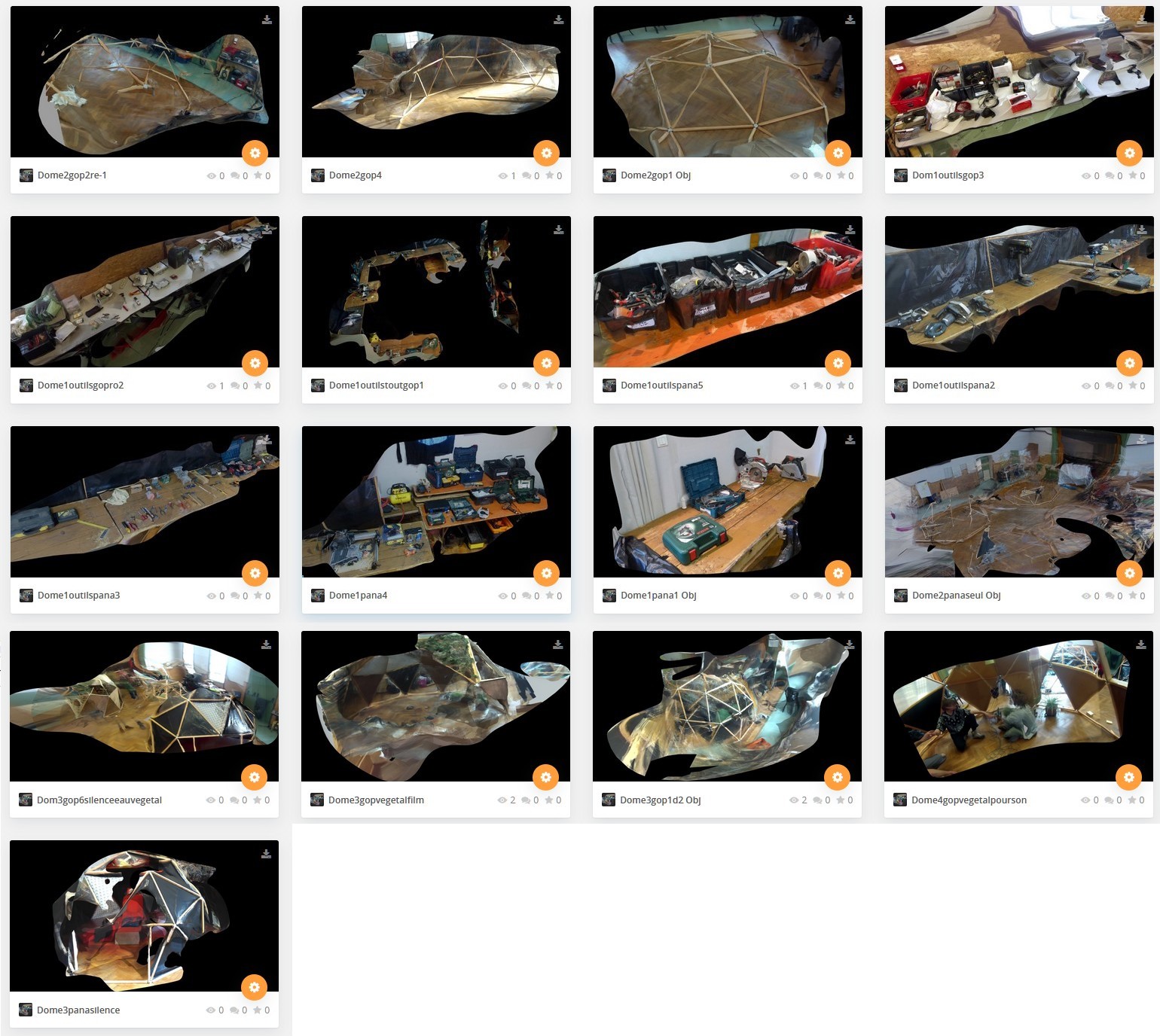 Dome2gop2re-1 0 0 0

Dome2gop4 1 0 0

Dome2gop1 Obj 0 0 0

Dom1outilsgop3 0 0 0

Dome1outilsgopro2 1 0 0

Dome1outilstoutgop1 0 0 0

Dome1outilspana5 1 0 0

Dome1outilspana2 0 0 0

Dome1outilspana3 0 0 0

Dome1pana4 0 0 0

Dome1pana1 Obj 0 0 0

Dome2panaseul Obj 0 0 0

Dom3gop6silenceeauvegetal 0 0 0

Dome3gopvegetalfilm 2 0 0

Dome3gop1d2 Obj 2 0 0

Dome4gopvegetalpourson 0 0 0

Dome3panasilence 0 0 0